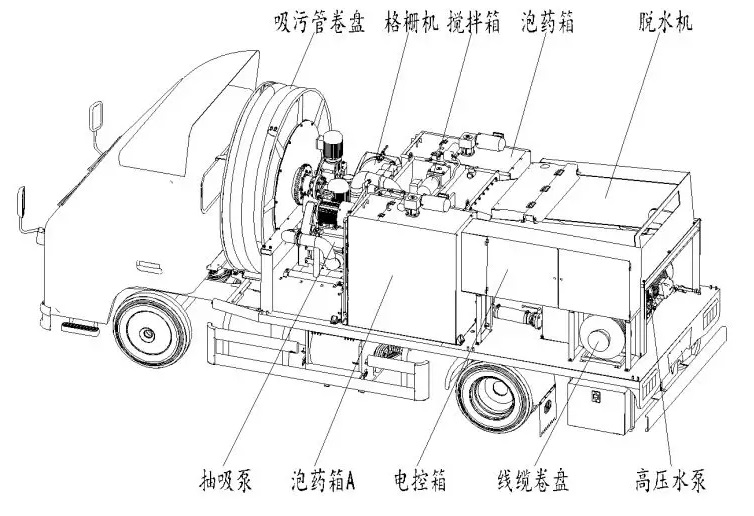 吸污管卷盘 格栅机 搅拌箱 泡药箱 脱水机

抽吸泵 泡药箱A 电控箱 线缆卷盘 高压水泵