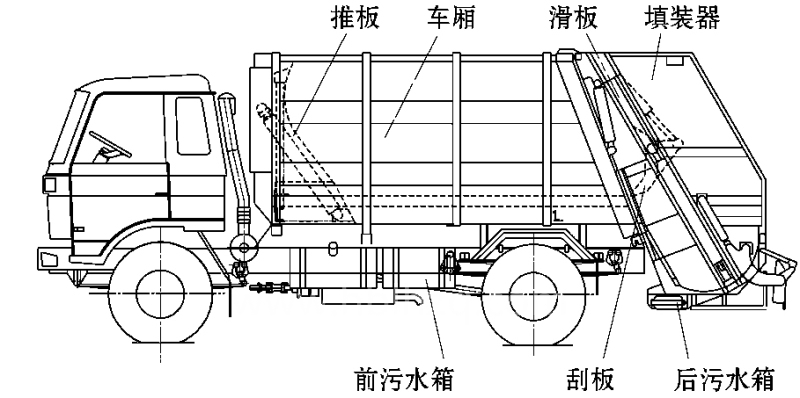 推板　车厢　滑板　填装器

前污水箱　刮板　后污水箱